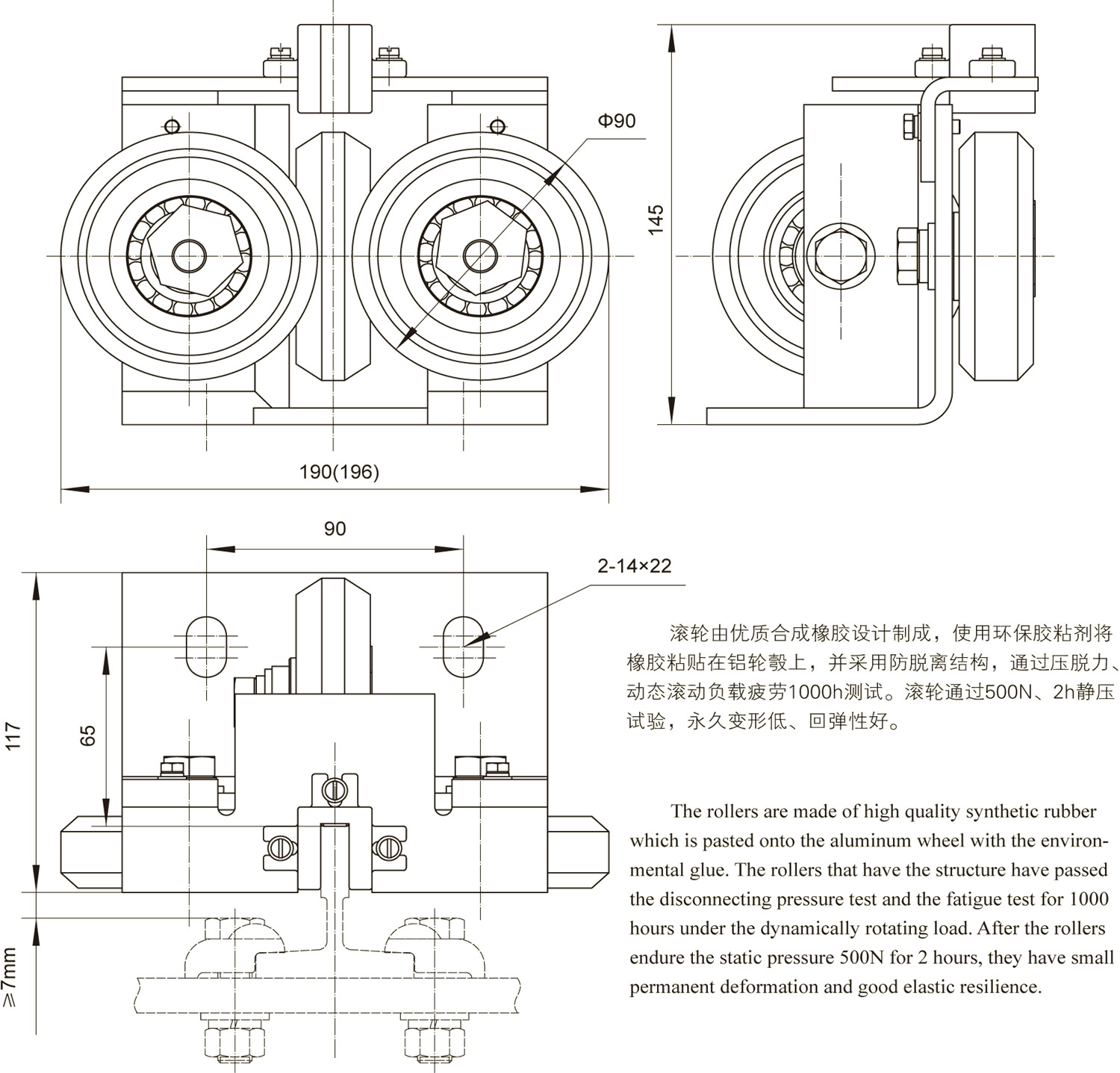 Φ90

145

190(196)

90

2-14×22

117

65

≥7mm

滚轮由优质合成橡胶设计制成，使用环保胶粘剂将橡胶粘贴在铝轮毂上，并采用防脱离结构，通过压脱力、动态滚动负载疲劳1000h测试。滚轮通过500N、2h静压试验，永久变形低、回弹性好。

The rollers are made of high quality synthetic rubber which is pasted onto the aluminum wheel with the environmental glue. The rollers that have the structure have passed the disconnecting pressure test and the fatigue test for 1000 hours under the dynamically rotating load. After the rollers endure the static pressure 500N for 2 hours, they have small permanent deformation and good elastic resilience.